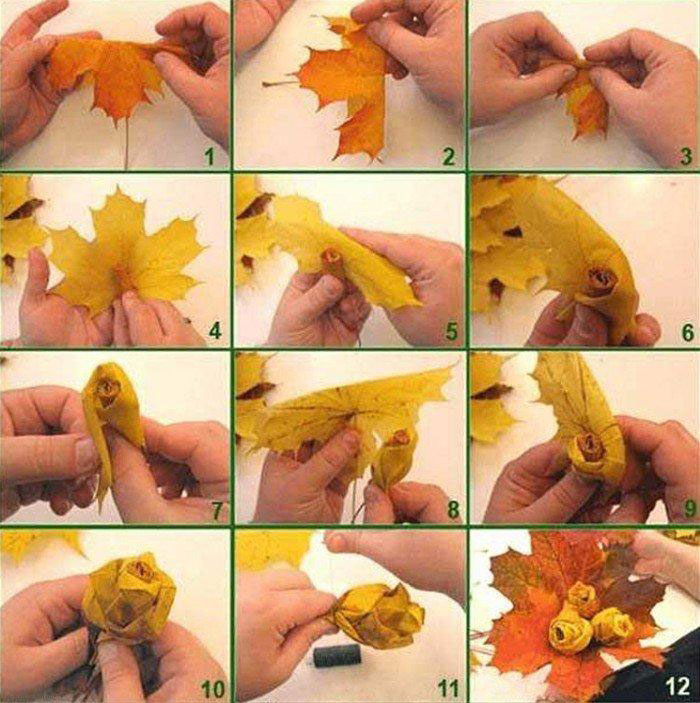 1
2
3
4
5
6
7
8
9
10
11
12