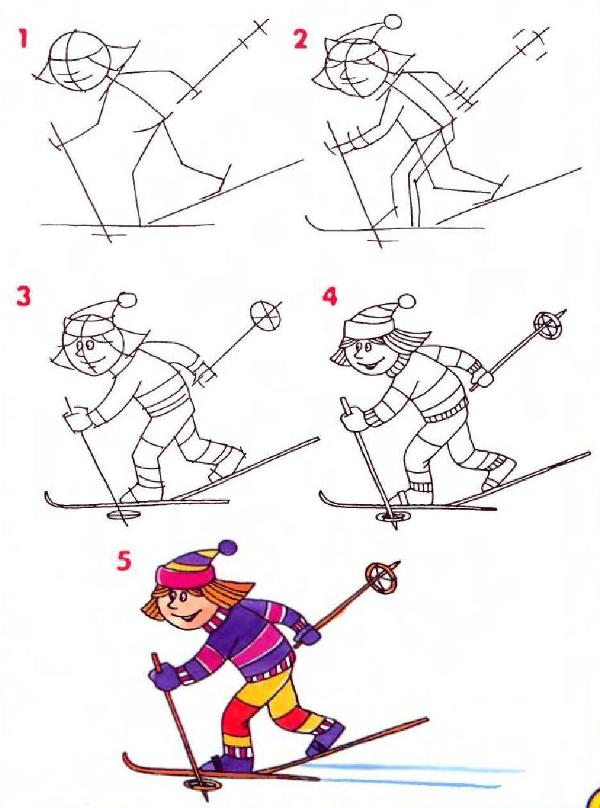 1
2
3
4
5